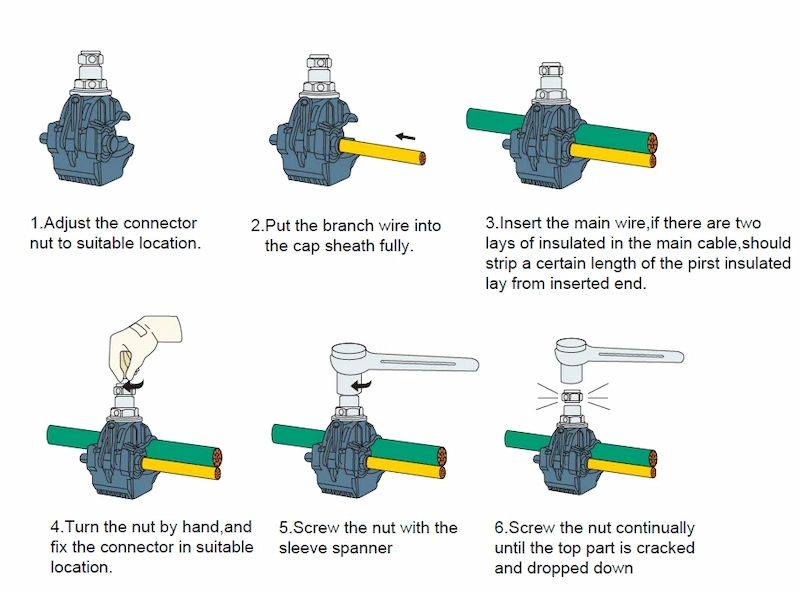 1.Adjust the connector nut to suitable location.

2.Put the branch wire into the cap sheath fully.

3.Insert the main wire,if there are two lays of insulated in the main cable,should strip a certain length of the pirst insulated lay from inserted end.

4.Turn the nut by hand,and fix the connector in suitable location.

5.Screw the nut with the sleeve spanner

6.Screw the nut continually until the top part is cracked and dropped down